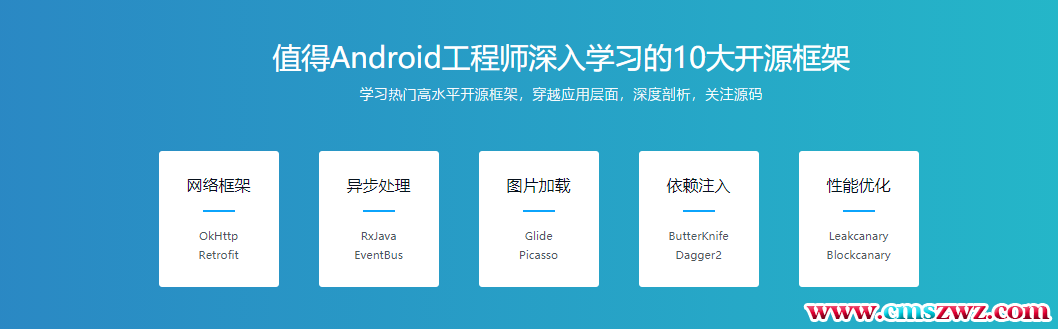 值得Android工程师深入学习的10大开源框架

学习热门高水平开源框架，穿越应用层面，深度剖析，关注源码

网络框架
OkHttp
Retrofit

异步处理
RxJava
EventBus

图片加载
Glide
Picasso

依赖注入
ButterKnife
Dagger2

性能优化
Leakcanary
Blockcanary

www.cmszwz.com